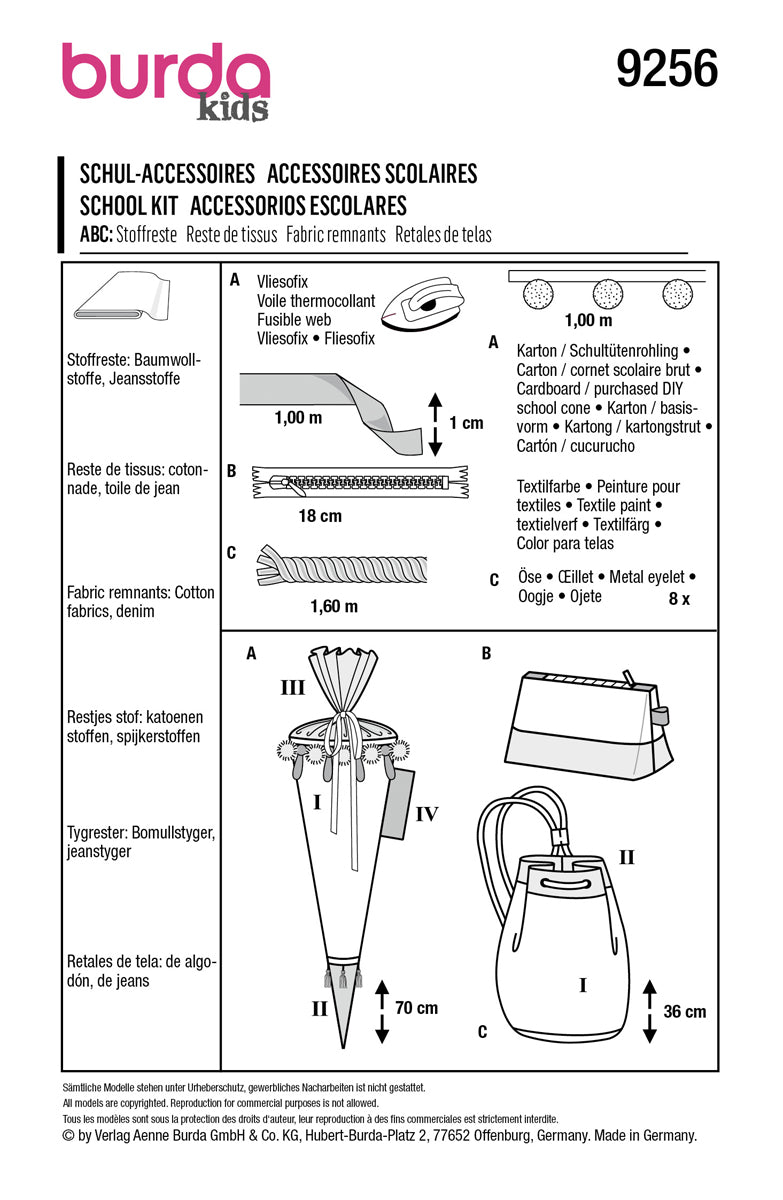 burda kids

9256

SCHUL-ACCESSOIRES ACCESSOIRES SCOLAIRES
SCHOOL KIT ACCESSORIOS ESCOLARES
ABC: Stoffreste Reste de tissus Fabric remnants Retales de telas

Stoffreste: Baumwollstoffe, Jeansstoffe

Reste de tissus: cotonnade, toile de jean

Fabric remnants: Cotton fabrics, denim

Restjes stof: katoenen stoffen, spijkerstoffen

Tygrester: Bomullstyger, jeanstyger

Retales de tela: de algodón, de jeans

A
Vliesofix
Voile thermocollant
Fusible web
Vliesofix • Fliesofix

1,00 m
1 cm

B
18 cm

C
1,60 m

1,00 m

A
Karton / Schultütenrohling • Carton / cornet scolaire brut • Cardboard / purchased DIY school cone • Karton / basisvorm • Kartong / kartongstrut • Cartón / cucurucho

Textilfarbe • Peinture pour textiles • Textile paint • textielverf • Textilfärg • Color para telas

C
Öse • Œillet • Metal eyelet • Oogje • Ojete
8 x

A
III
I
IV
II
70 cm

B
II
I
36 cm
C

Sämtliche Modelle stehen unter Urheberschutz, gewerbliches Nacharbeiten ist nicht gestattet.
All models are copyrighted. Reproduction for commercial purposes is not allowed.
Tous les modèles sont sous la protection des droits d'auteur, leur reproduction à des fins commerciales est strictement interdite.
© by Verlag Aenne Burda GmbH & Co. KG, Hubert-Burda-Platz 2, 77652 Offenburg, Germany. Made in Germany.